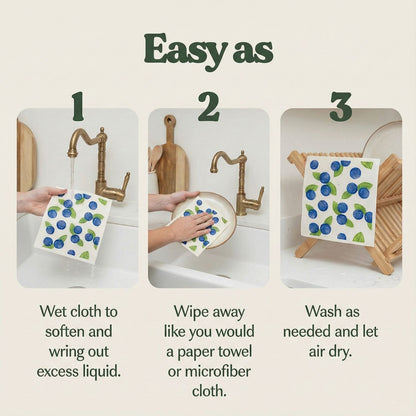 Easy as

1

Wet cloth to soften and wring out excess liquid.

2

Wipe away like you would a paper towel or microfiber cloth.

3

Wash as needed and let air dry.